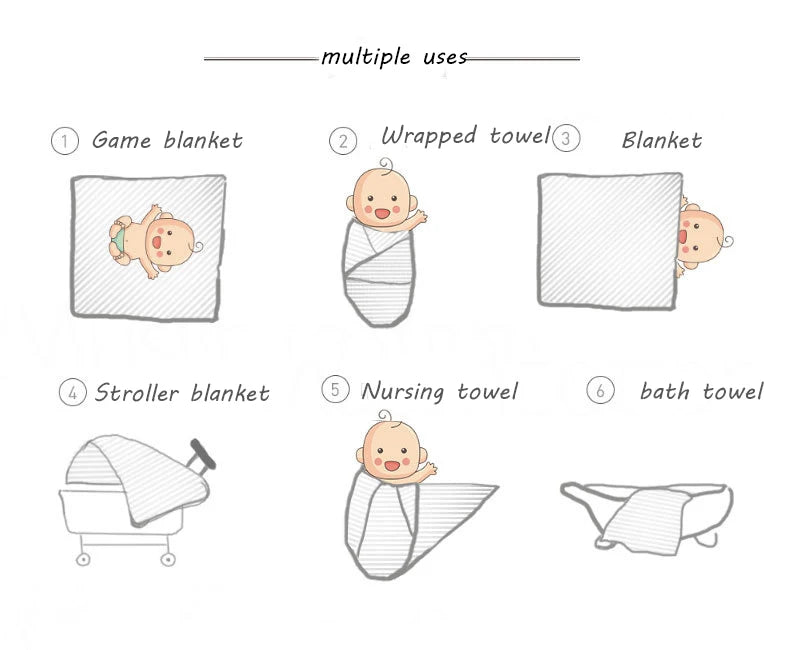 multiple uses

① Game blanket

② Wrapped towel

③ Blanket

④ Stroller blanket

⑤ Nursing towel

⑥ bath towel