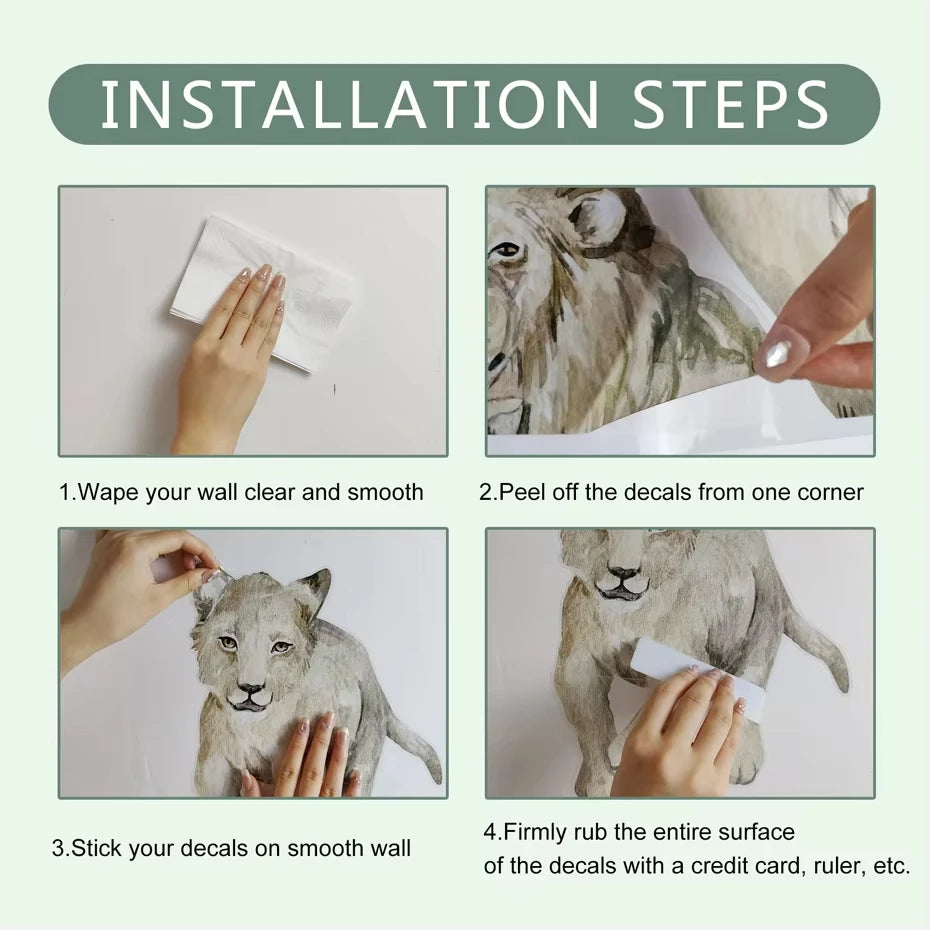 INSTALLATION STEPS

1.Wape your wall clear and smooth

2.Peel off the decals from one corner

3.Stick your decals on smooth wall

4.Firmly rub the entire surface of the decals with a credit card, ruler, etc.